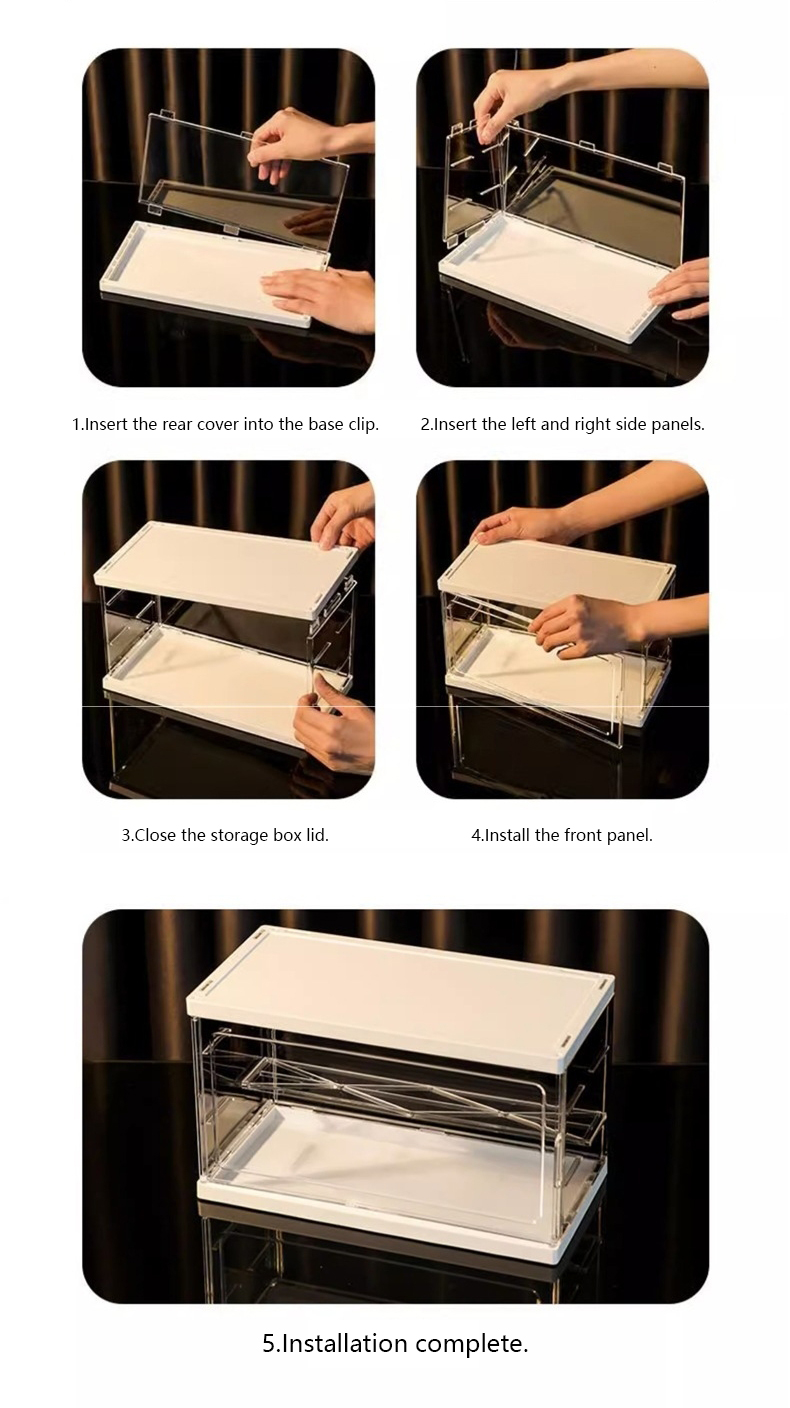 1.Insert the rear cover into the base clip.

2.Insert the left and right side panels.

3.Close the storage box lid.

4.Install the front panel.

5.Installation complete.