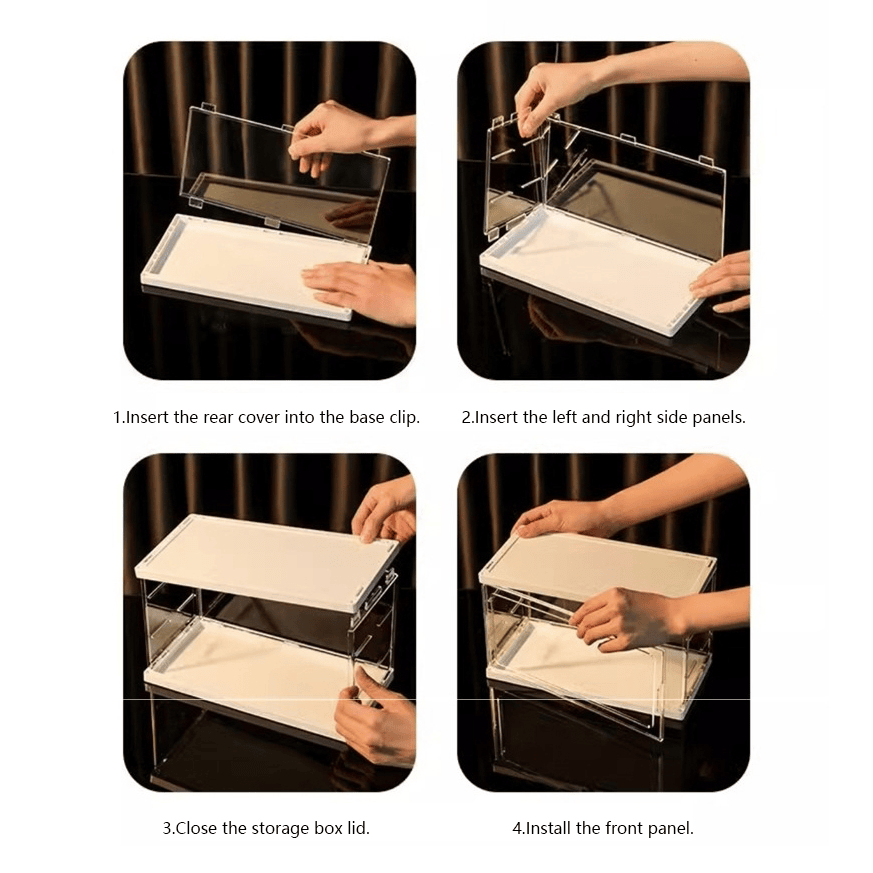 1.Insert the rear cover into the base clip.

2.Insert the left and right side panels.

3.Close the storage box lid.

4.Install the front panel.